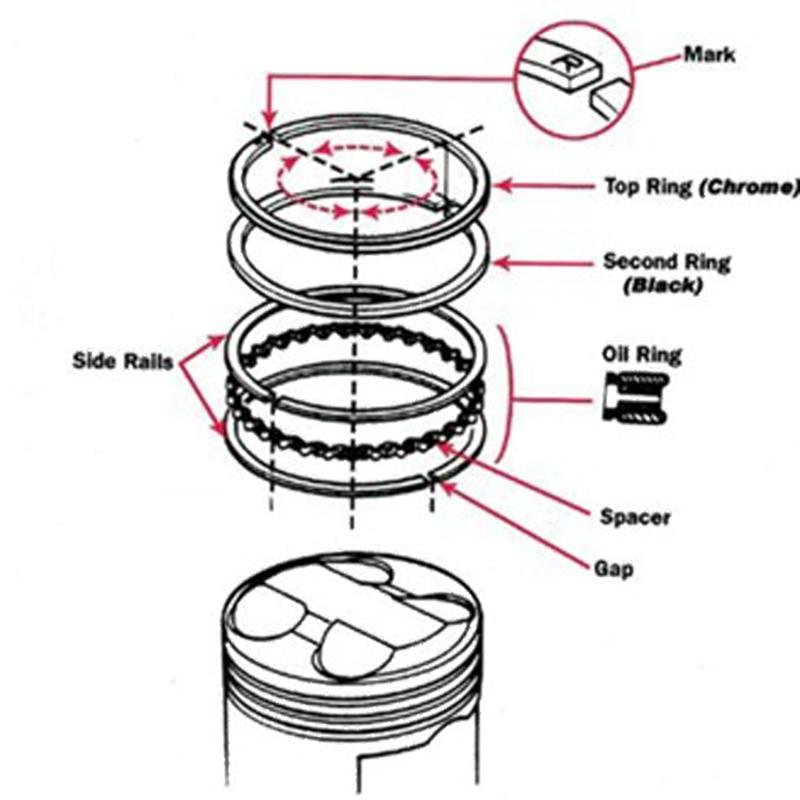 R

Mark

Top Ring (Chrome)

Second Ring (Black)

Side Rails

Oil Ring

Spacer

Gap