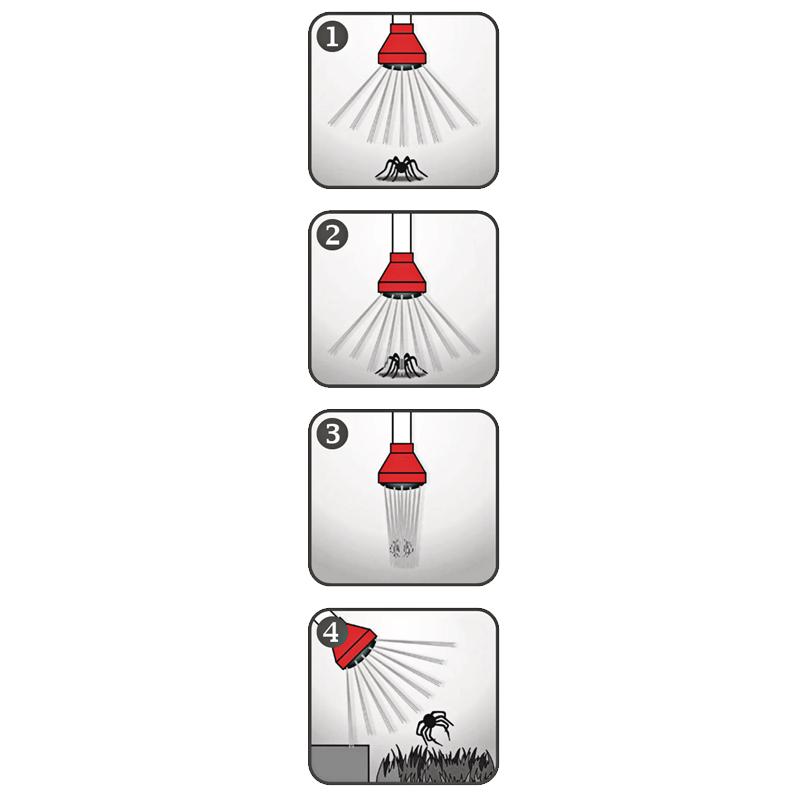 1

2

3

4