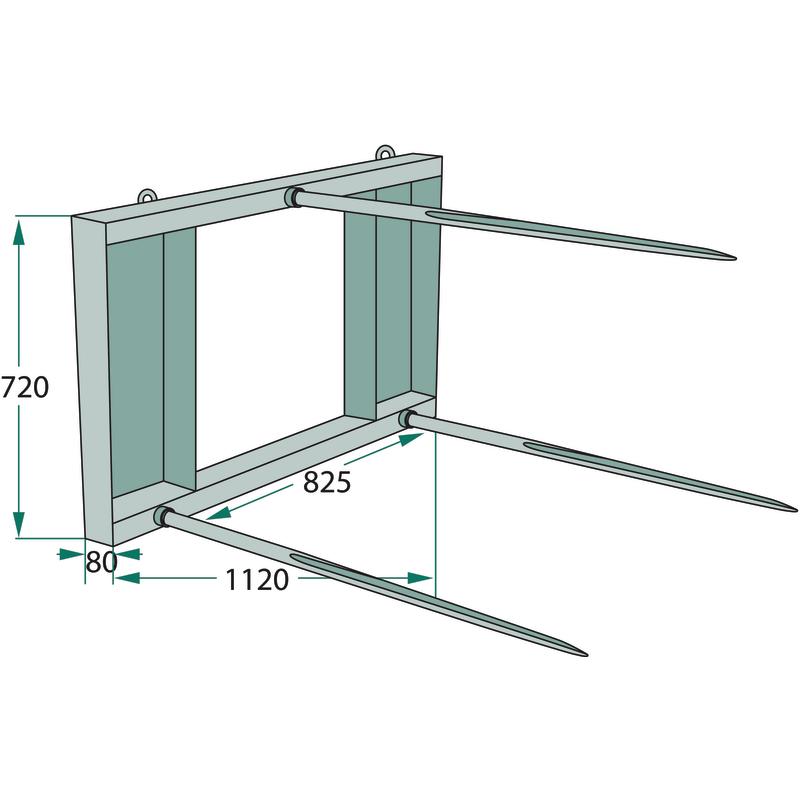 720
825
80
1120