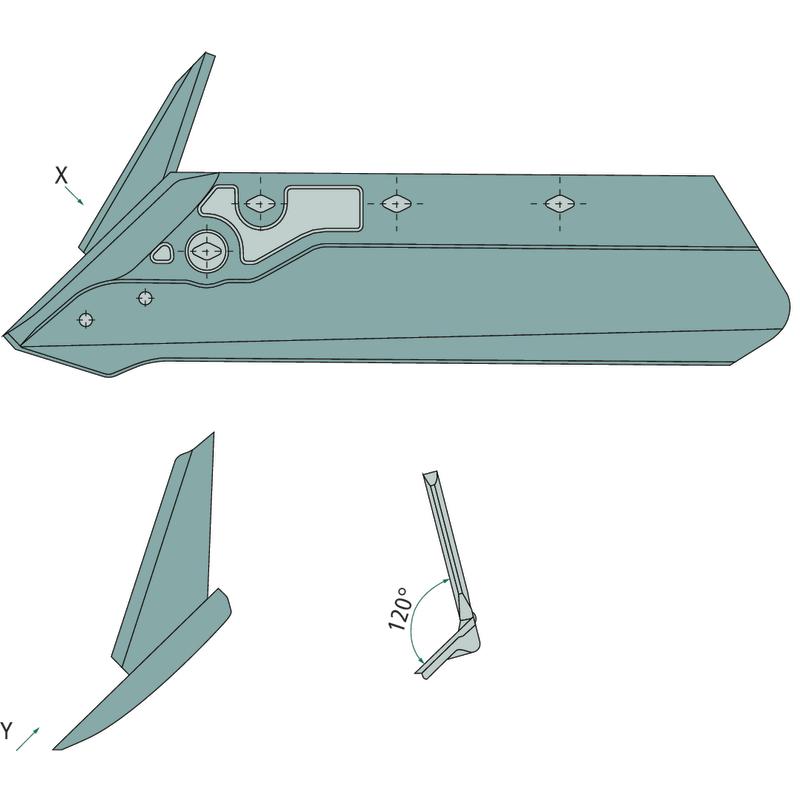 X

Y

120°