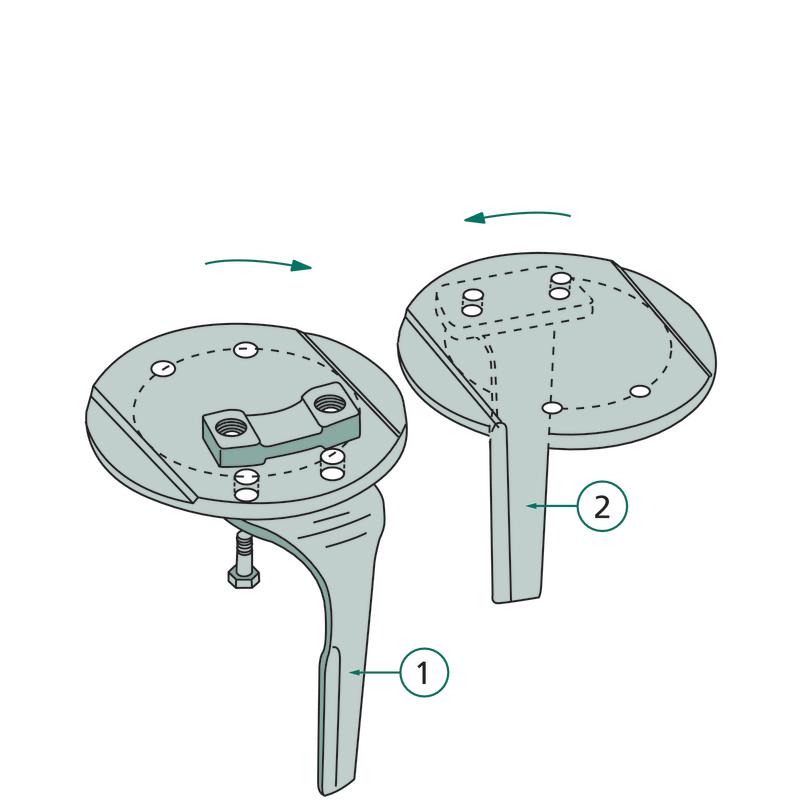 2

1